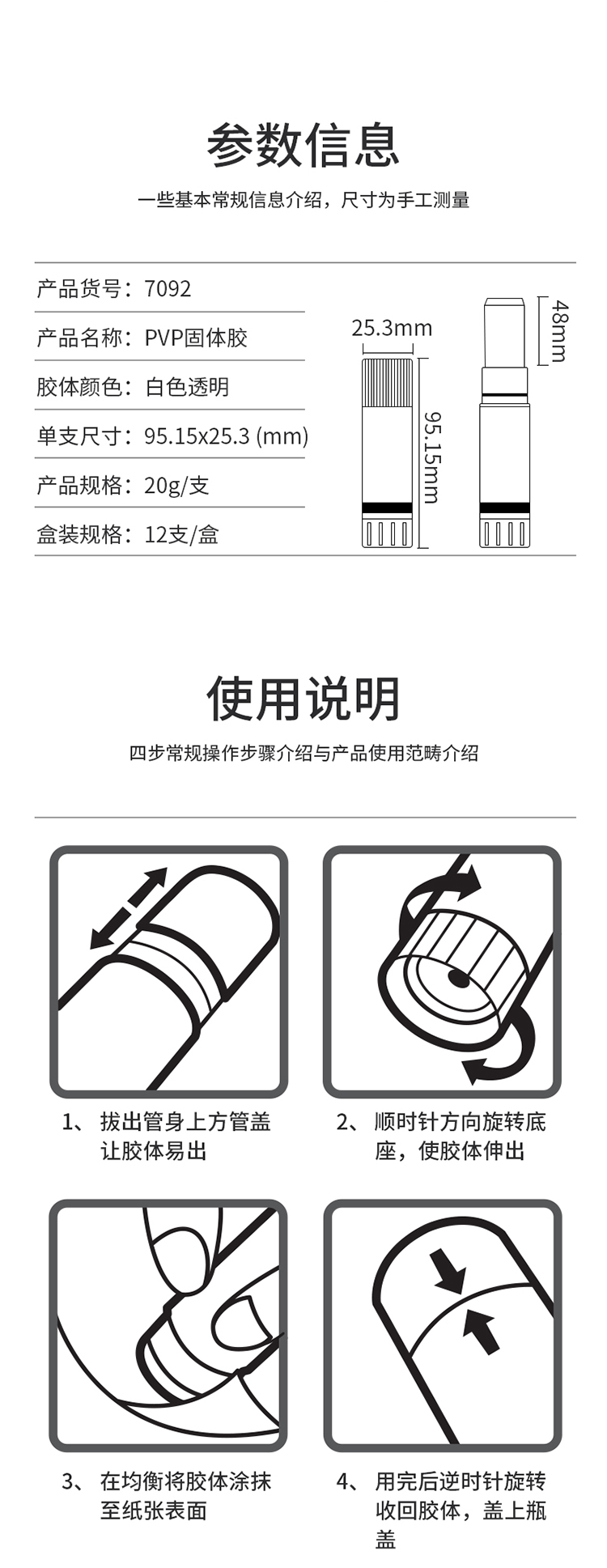 参数信息

一些基本常规信息介绍，尺寸为手工测量

产品货号：7092

产品名称：PVP固体胶

胶体颜色：白色透明

单支尺寸：95.15x25.3 (mm)

产品规格：20g/支

盒装规格：12支/盒

25.3mm

95.15mm

48mm

使用说明

四步常规操作步骤介绍与产品使用范畴介绍

1、拔出管身上方管盖让胶体易出

2、顺时针方向旋转底座，使胶体伸出

3、在均衡将胶体涂抹至纸张表面

4、用完后逆时针旋转收回胶体，盖上瓶盖